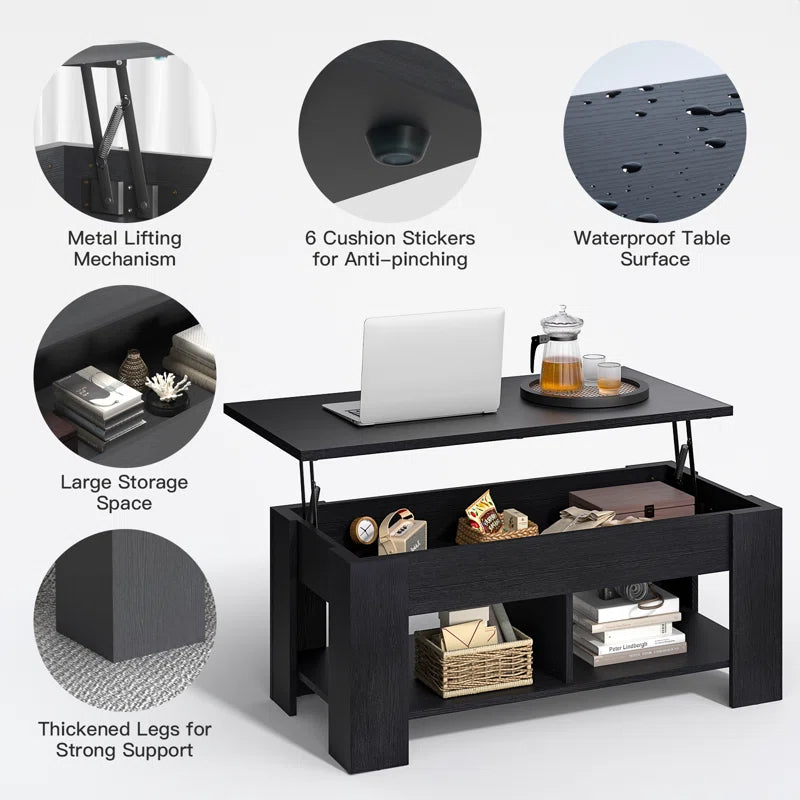 Metal Lifting Mechanism

6 Cushion Stickers for Anti-pinching

Waterproof Table Surface

Large Storage Space

Thickened Legs for Strong Support

Peter Lindbergh