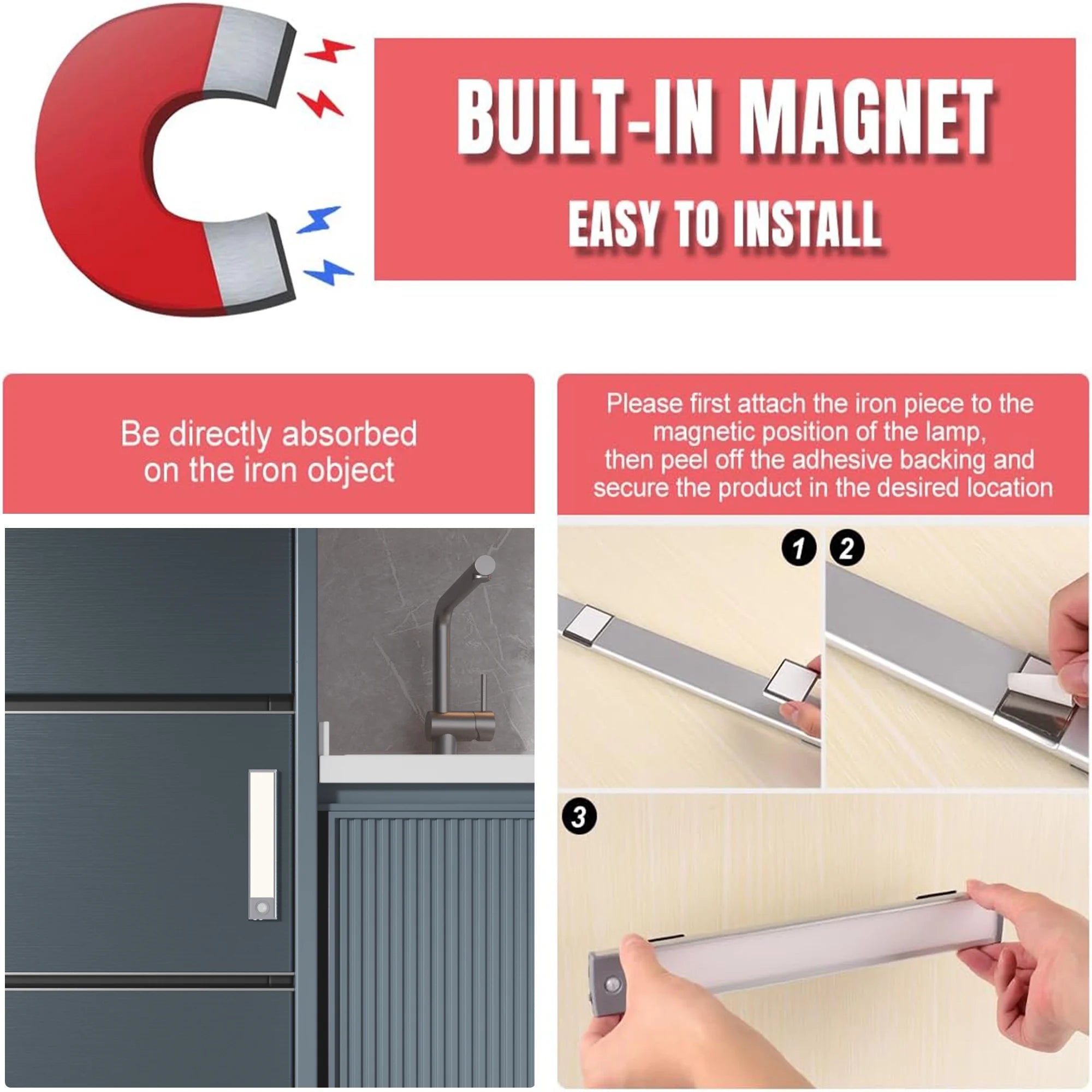 BUILT-IN MAGNET
EASY TO INSTALL

Be directly absorbed on the iron object

Please first attach the iron piece to the magnetic position of the lamp, then peel off the adhesive backing and secure the product in the desired location

1
2
3